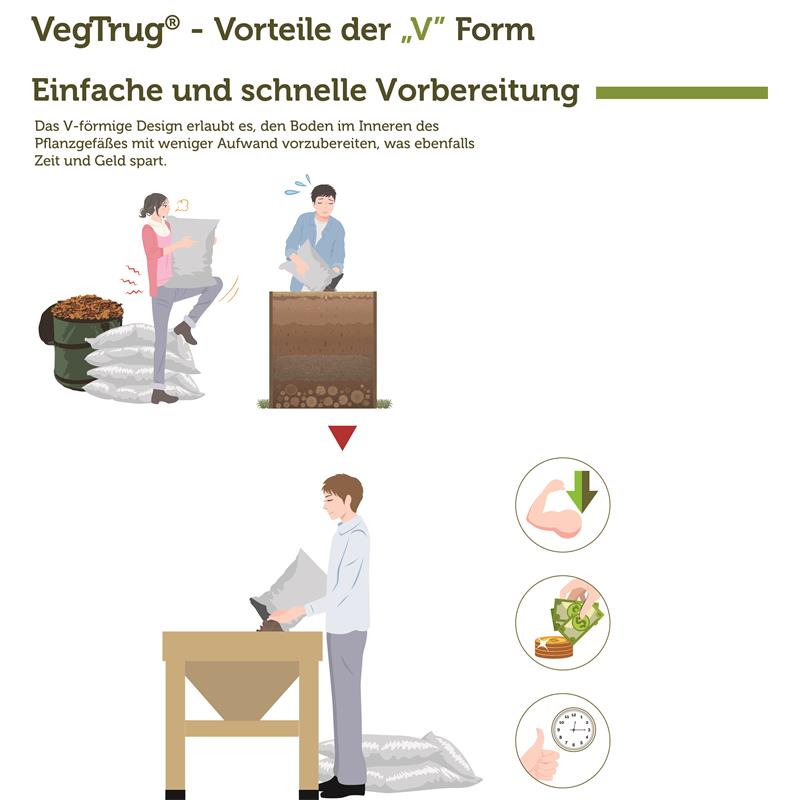 VegTrug® - Vorteile der „V" Form

Einfache und schnelle Vorbereitung

Das V-förmige Design erlaubt es, den Boden im Inneren des Pflanzgefäßes mit weniger Aufwand vorzubereiten, was ebenfalls Zeit und Geld spart.